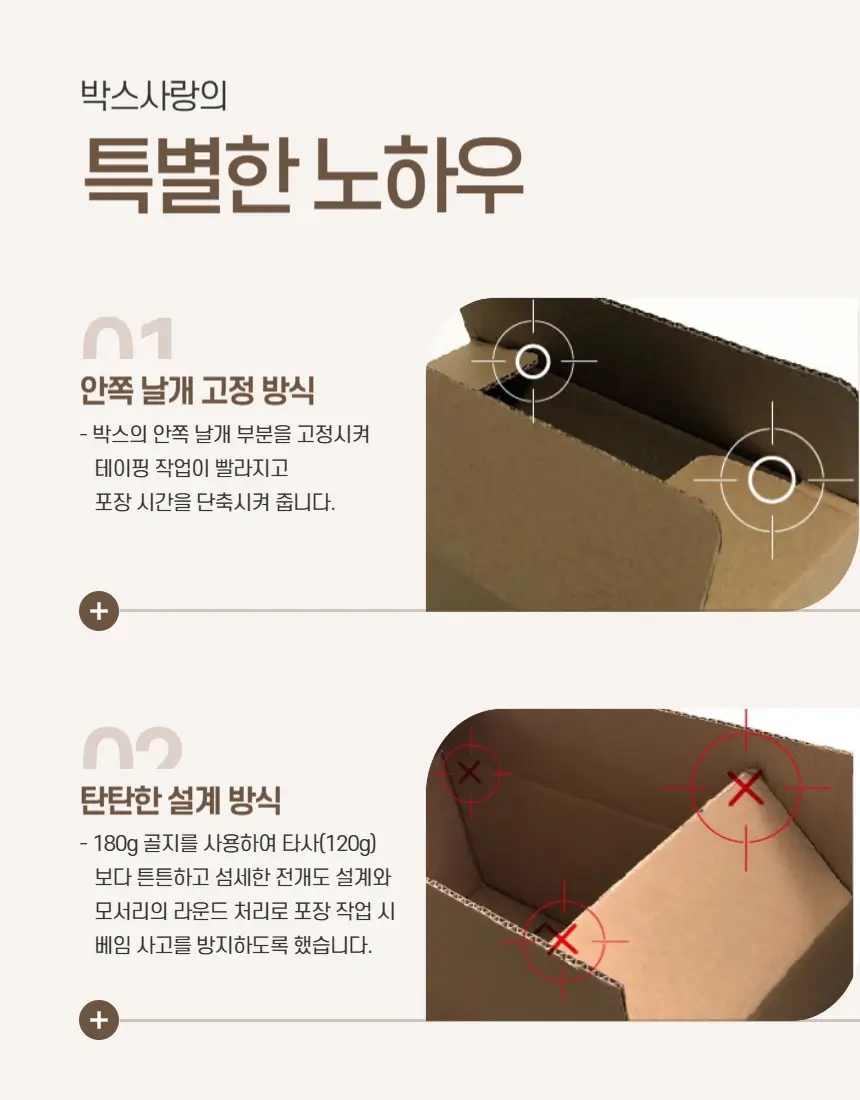 박스사랑의

특별한 노하우

01

안쪽 날개 고정 방식

- 박스의 안쪽 날개 부분을 고정시켜 테이핑 작업이 빨라지고 포장 시간을 단축시켜 줍니다.

+

02

탄탄한 설계 방식

- 180g 골지를 사용하여 타사(120g) 보다 튼튼하고 섬세한 전개도 설계와 모서리의 라운드 처리로 포장 작업 시 베임 사고를 방지하도록 했습니다.

+